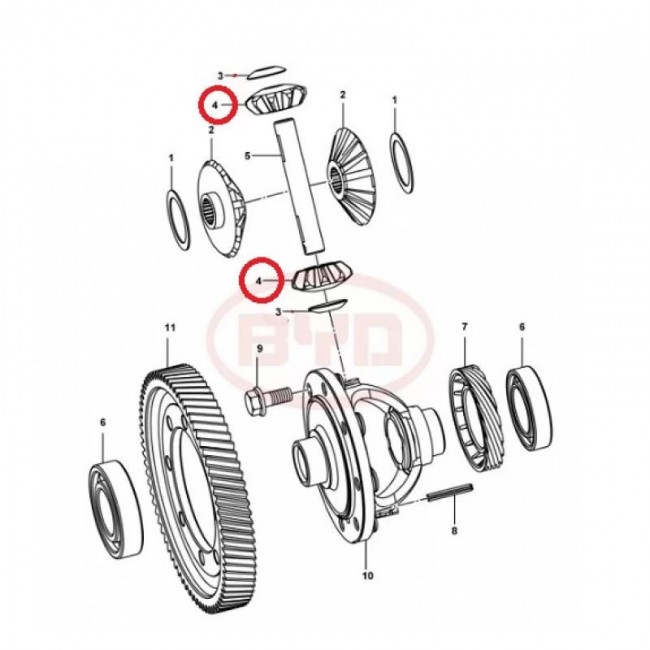 3
4
2
1
2
5
1
4
3
BYD
11
9
7
6
6
8
10