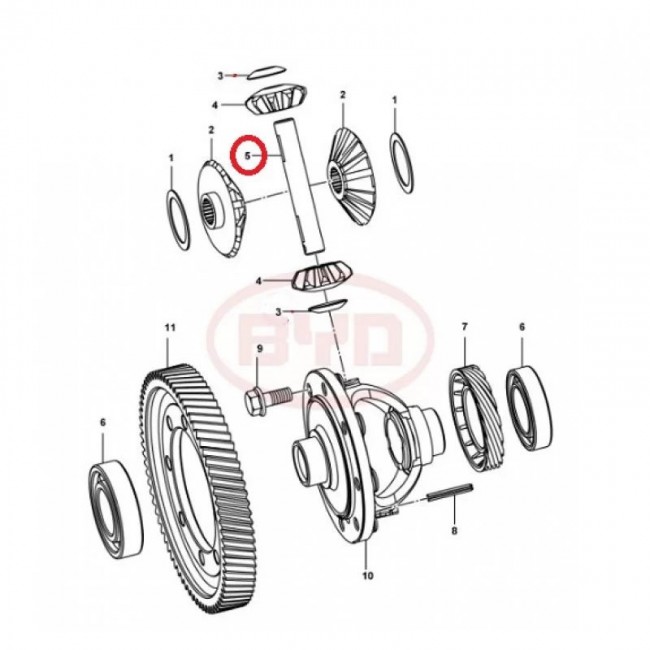 3
4
2
1
2
5
1
4
3
BYD
11
9
7
6
6
8
10