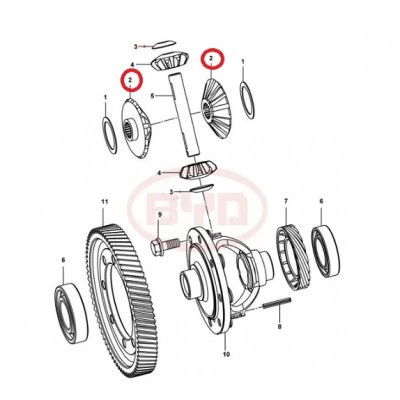 3
4
2
1
2
5
1
4
3
BYD
11
9
7
6
6
8
10